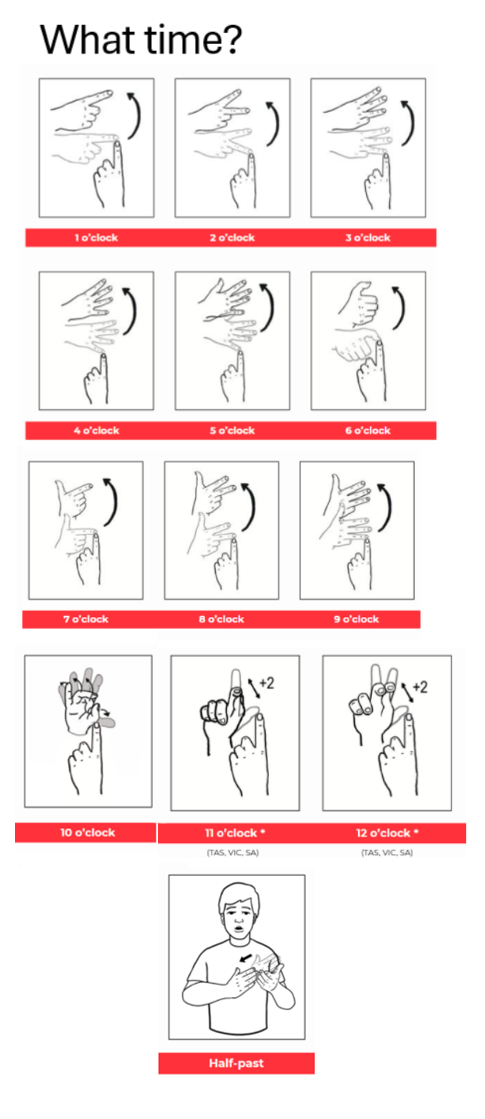 What time?

1 o'clock

2 o'clock

3 o'clock

4 o'clock

5 o'clock

6 o'clock

7 o'clock

8 o'clock

9 o'clock

10 o'clock

+2

11 o'clock *

(TAS, VIC, SA)

+2

12 o'clock *

(TAS, VIC, SA)

Half-past